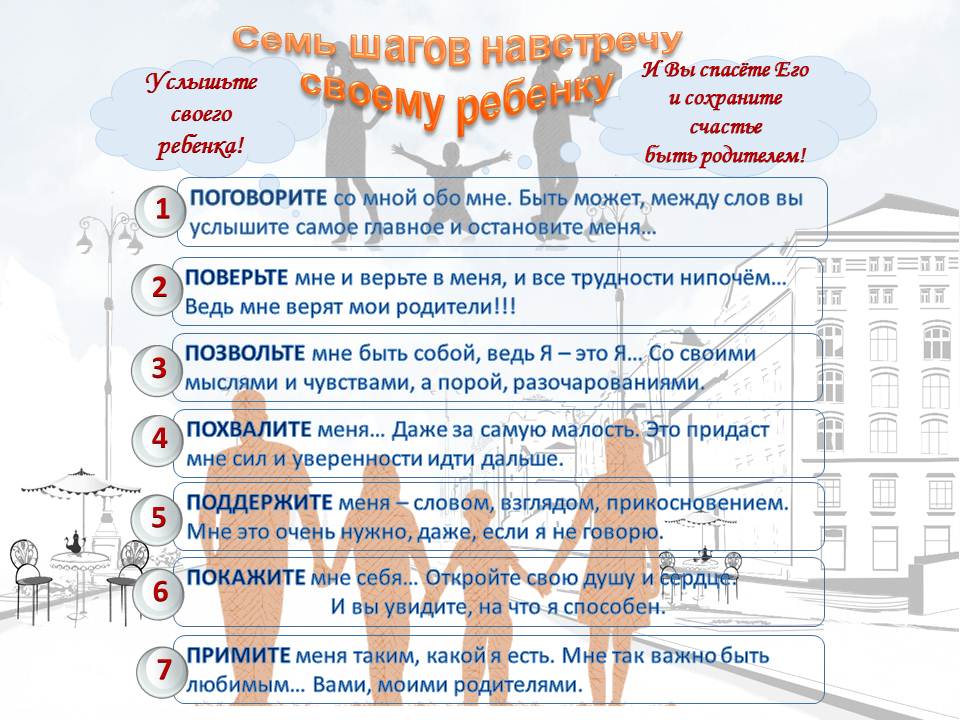 Семь шагов навстречу своему ребенку

Услышьте своего ребенка!

И Вы спасёте Его и сохраните счастье быть родителем!

1 ПОГОВОРИТЕ со мной обо мне. Быть может, между слов вы услышите самое главное и остановите меня…

2 ПОВЕРЬТЕ мне и верьте в меня, и все трудности нипочём… Ведь мне верят мои родители!!!

3 ПОЗВОЛЬТЕ мне быть собой, ведь Я – это Я… Со своими мыслями и чувствами, а порой, разочарованиями.

4 ПОХВАЛИТЕ меня… Даже за самую малость. Это придаст мне сил и уверенности идти дальше.

5 ПОДДЕРЖИТЕ меня – словом, взглядом, прикосновением. Мне это очень нужно, даже, если я не говорю.

6 ПОКАЖИТЕ мне себя… Откройте свою душу и сердце. И вы увидите, на что я способен.

7 ПРИМИТЕ меня таким, какой я есть. Мне так важно быть любимым… Вами, моими родителями.